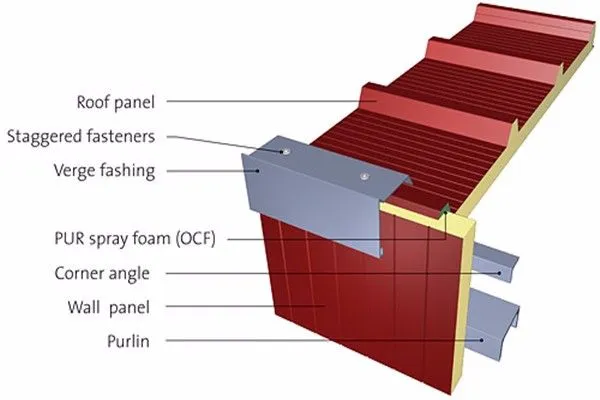 Roof panel
Staggered fasteners
Verge fashing
PUR spray foam (OCF)
Corner angle
Wall panel
Purlin